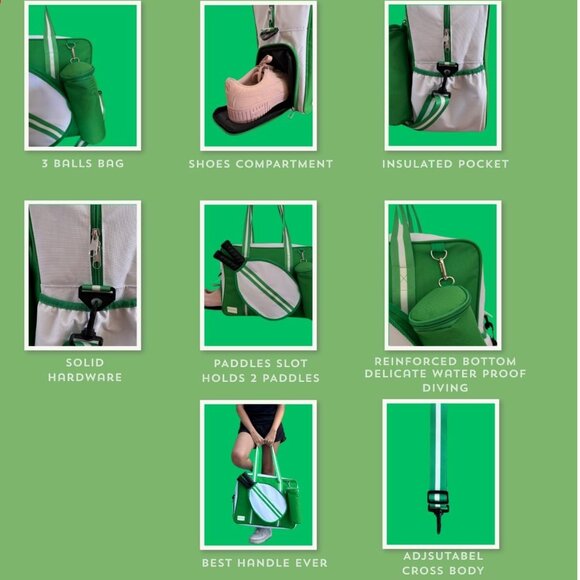 3 BALLS BAG

SHOES COMPARTMENT

INSULATED POCKET

SOLID HARDWARE

PADDLES SLOT HOLDS 2 PADDLES

REINFORCED BOTTOM DELICATE WATER PROOF DIVING

BEST HANDLE EVER

ADJSUTABEL CROSS BODY